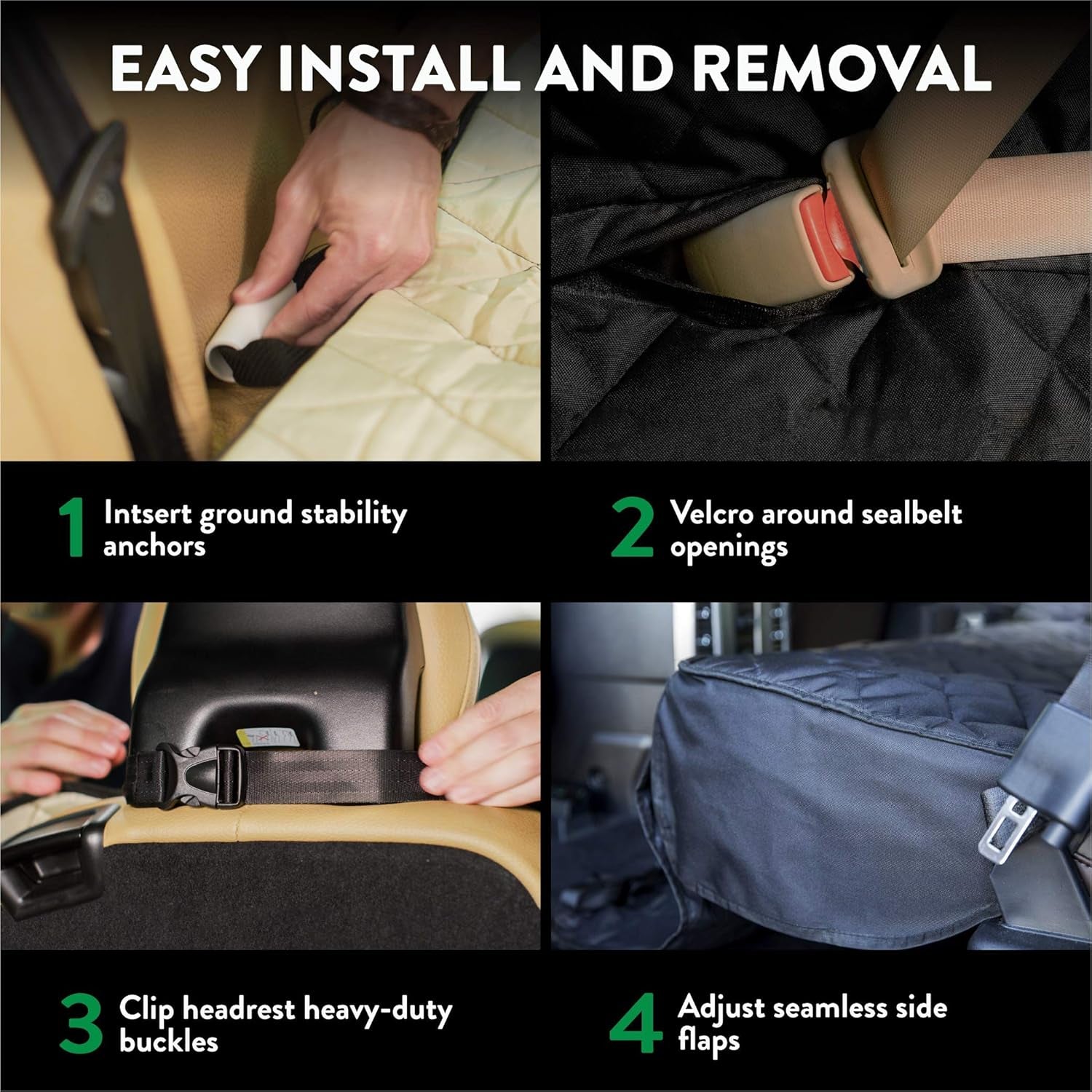 EASY INSTALL AND REMOVAL

1 Intsert ground stability anchors

2 Velcro around sealbelt openings

3 Clip headrest heavy-duty buckles

4 Adjust seamless side flaps